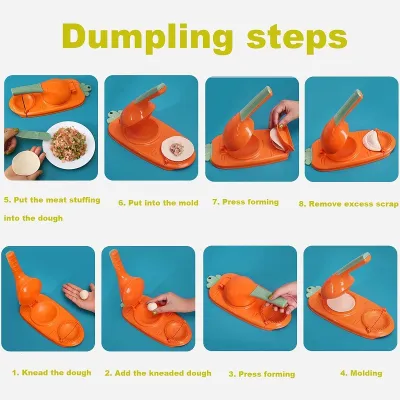 Dumpling steps

5. Put the meat stuffing into the dough

6. Put into the mold

7. Press forming

8. Remove excess scrap

1. Knead the dough

2. Add the kneaded dough

3. Press forming

4. Molding